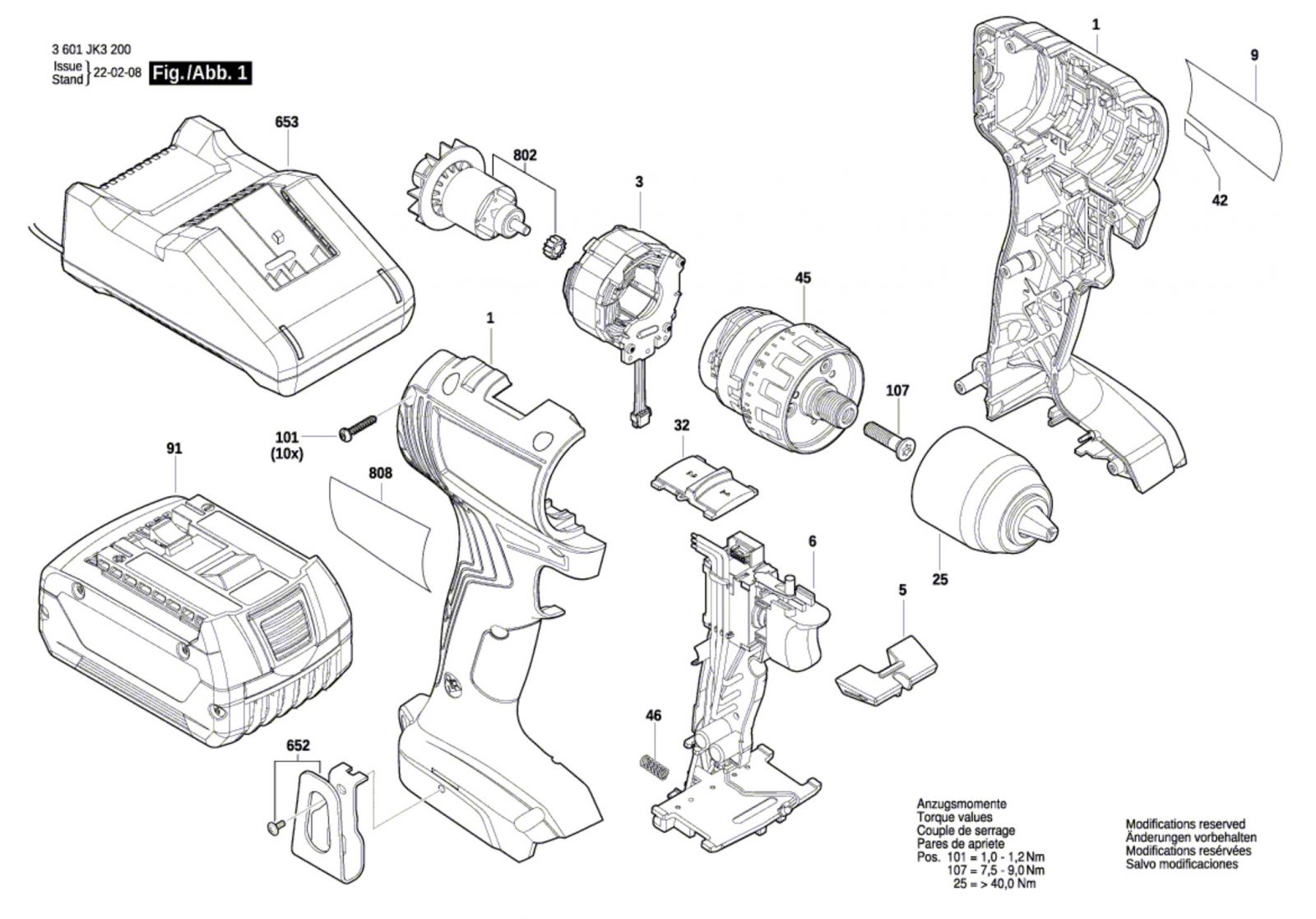 3 601 JK3 200
Issue
Stand } 22-02-08 Fig./Abb. 1

653

802

3

1

9

42

45

1

107

101
(10x)

32

91

808

6

25

5

46

652

Anzugsmomente
Torque values
Couple de serrage
Pares de apriete
Pos. 101 = 1,0 - 1,2 Nm
107 = 7,5 - 9,0 Nm
25 = > 40,0 Nm

Modifications reserved
Änderungen vorbehalten
Modifications resérvées
Salvo modificaciones